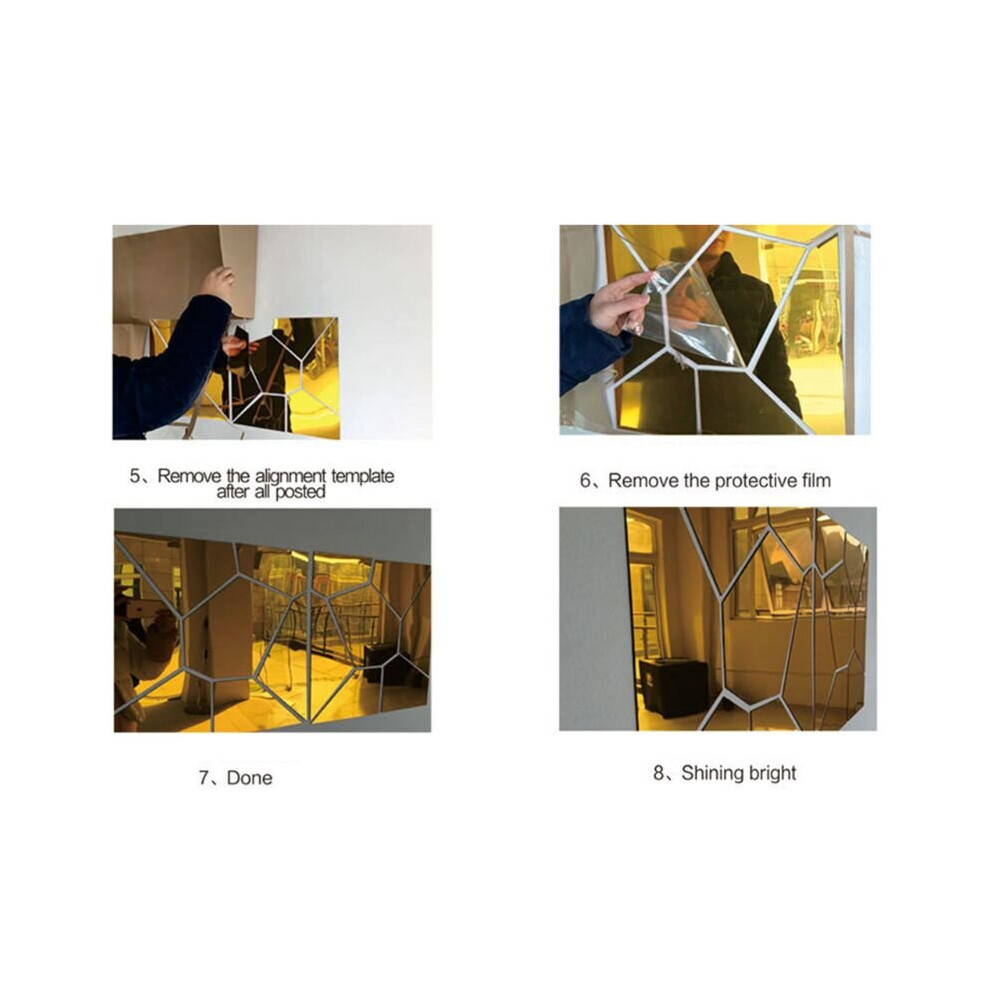 5、Remove the alignment template after all posted

6、Remove the protective film

7、Done

8、Shining bright