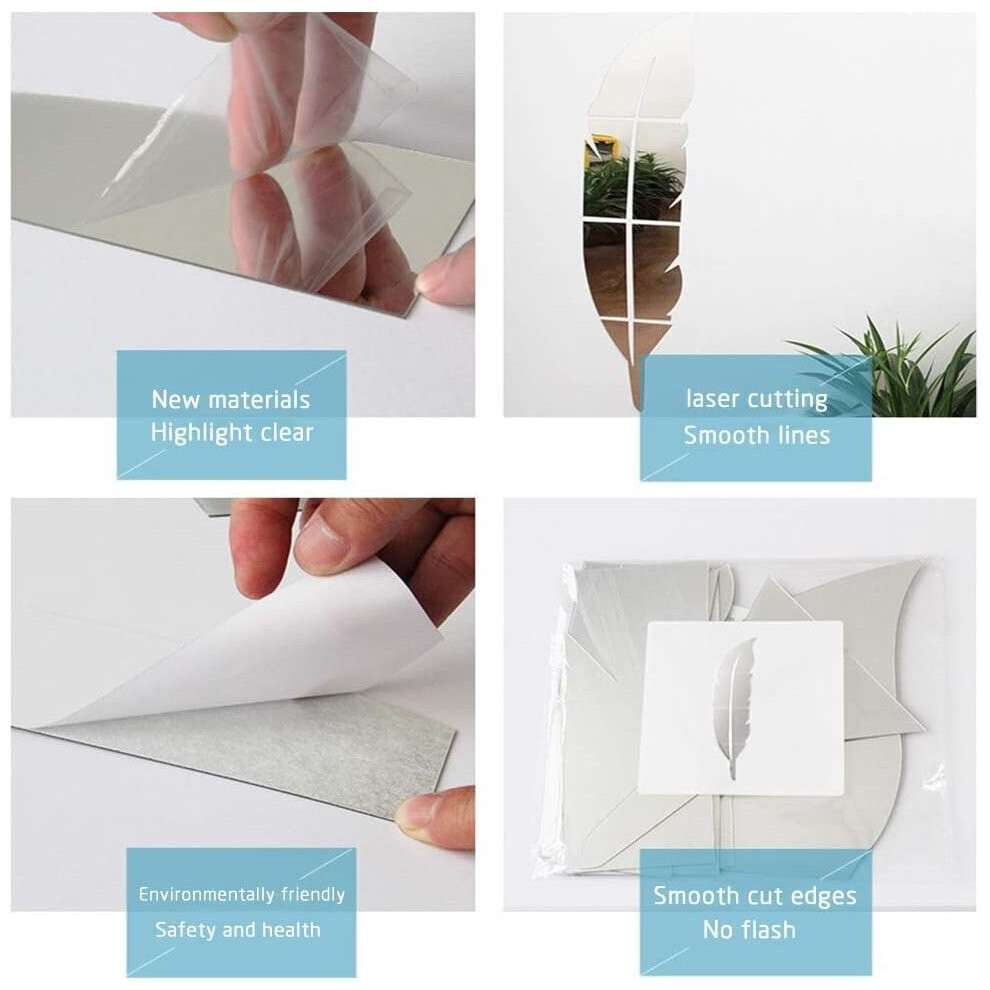 New materials
Highlight clear

laser cutting
Smooth lines

Environmentally friendly
Safety and health

Smooth cut edges
No flash