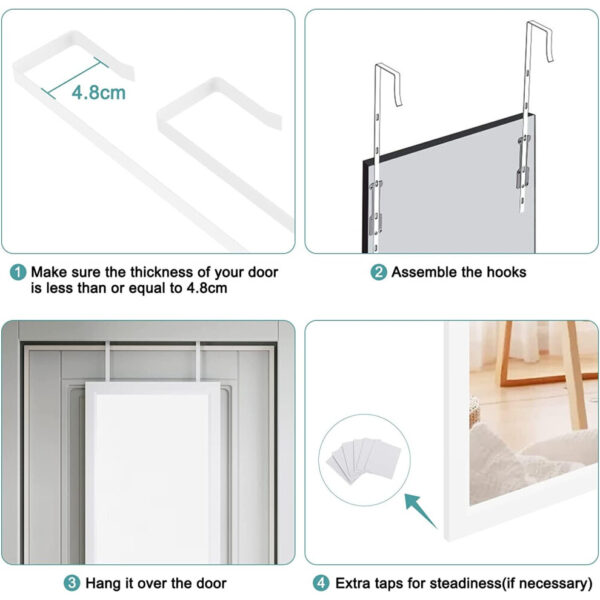 4.8cm

1 Make sure the thickness of your door is less than or equal to 4.8cm

2 Assemble the hooks

3 Hang it over the door

4 Extra taps for steadiness(if necessary)