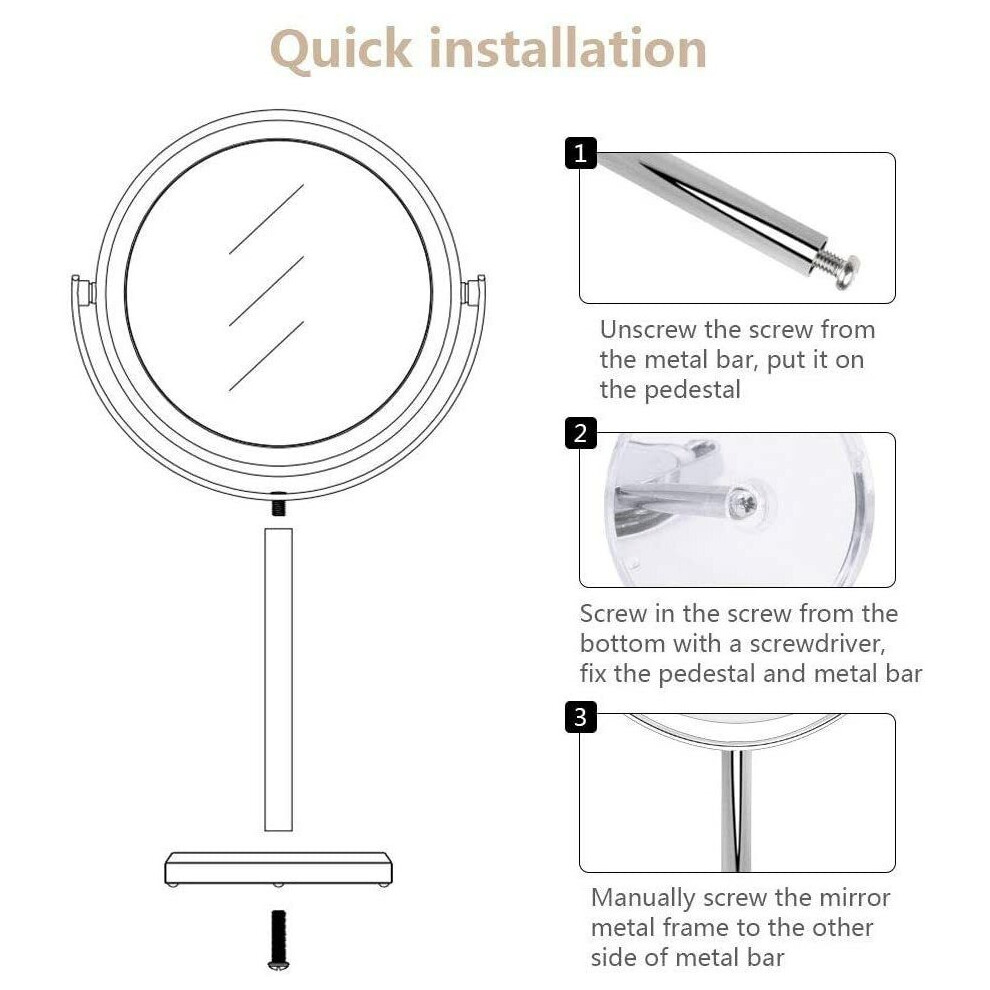 Quick installation

1

Unscrew the screw from the metal bar, put it on the pedestal

2

Screw in the screw from the bottom with a screwdriver, fix the pedestal and metal bar

3

Manually screw the mirror metal frame to the other side of metal bar