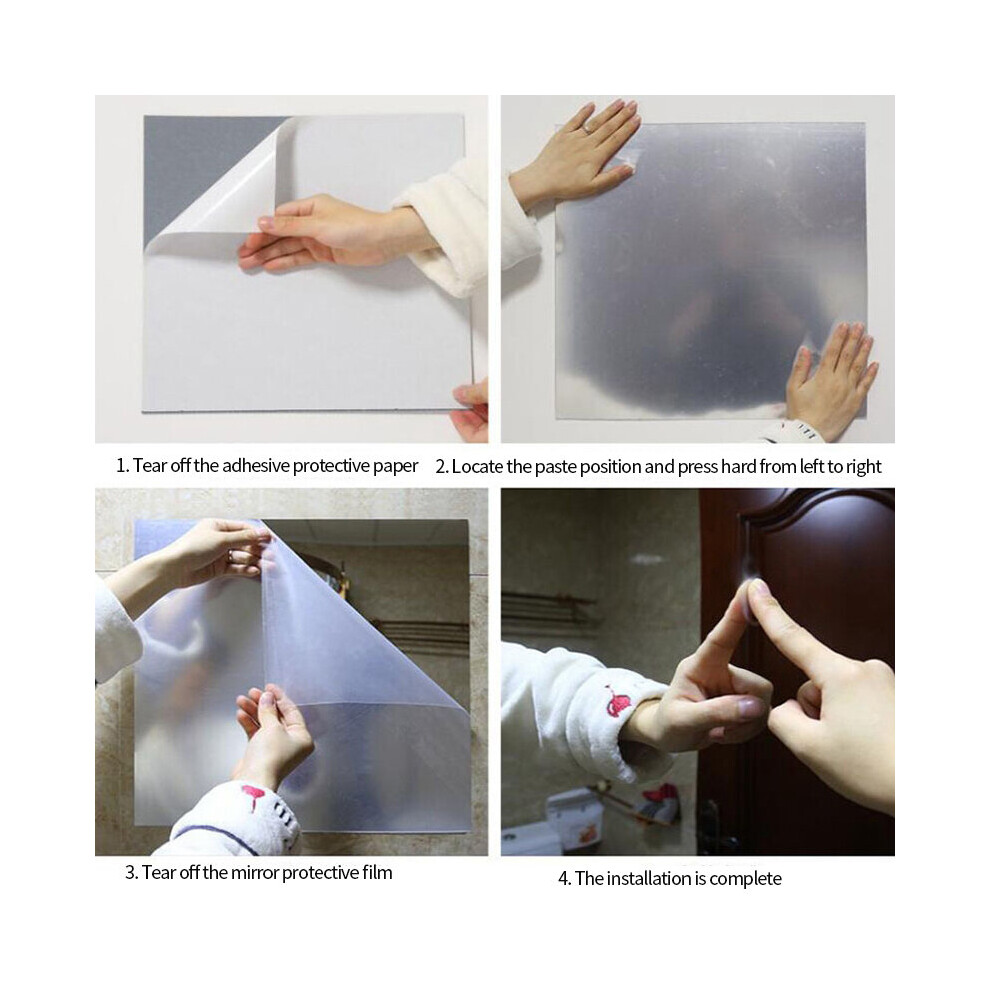 1. Tear off the adhesive protective paper

2. Locate the paste position and press hard from left to right

3. Tear off the mirror protective film

4. The installation is complete