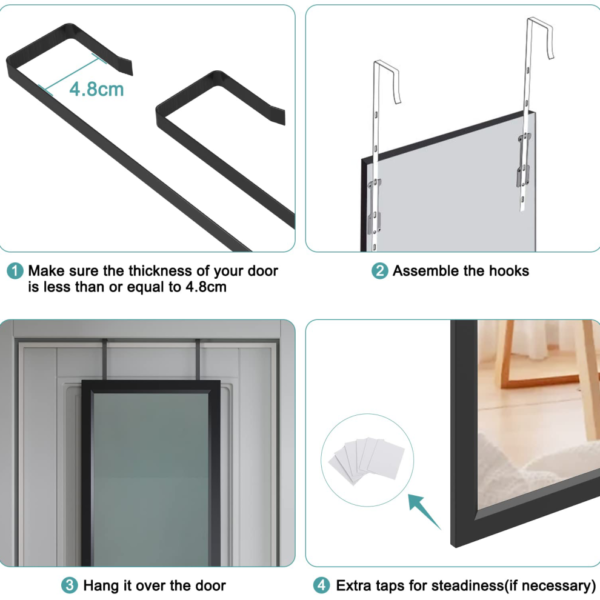 4.8cm

1 Make sure the thickness of your door is less than or equal to 4.8cm

2 Assemble the hooks

3 Hang it over the door

4 Extra taps for steadiness(if necessary)