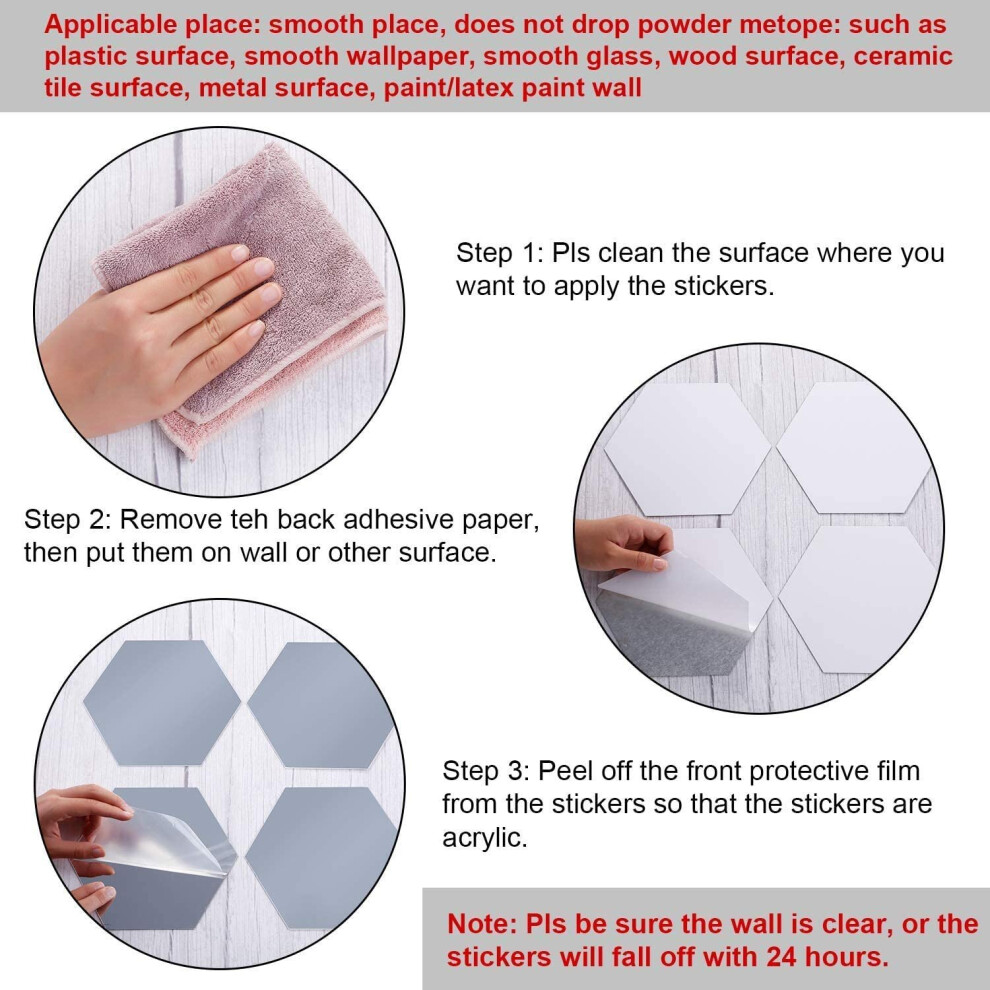 Applicable place: smooth place, does not drop powder metope: such as plastic surface, smooth wallpaper, smooth glass, wood surface, ceramic tile surface, metal surface, paint/latex paint wall

Step 1: Pls clean the surface where you want to apply the stickers.

Step 2: Remove teh back adhesive paper, then put them on wall or other surface.

Step 3: Peel off the front protective film from the stickers so that the stickers are acrylic.

Note: Pls be sure the wall is clear, or the stickers will fall off with 24 hours.