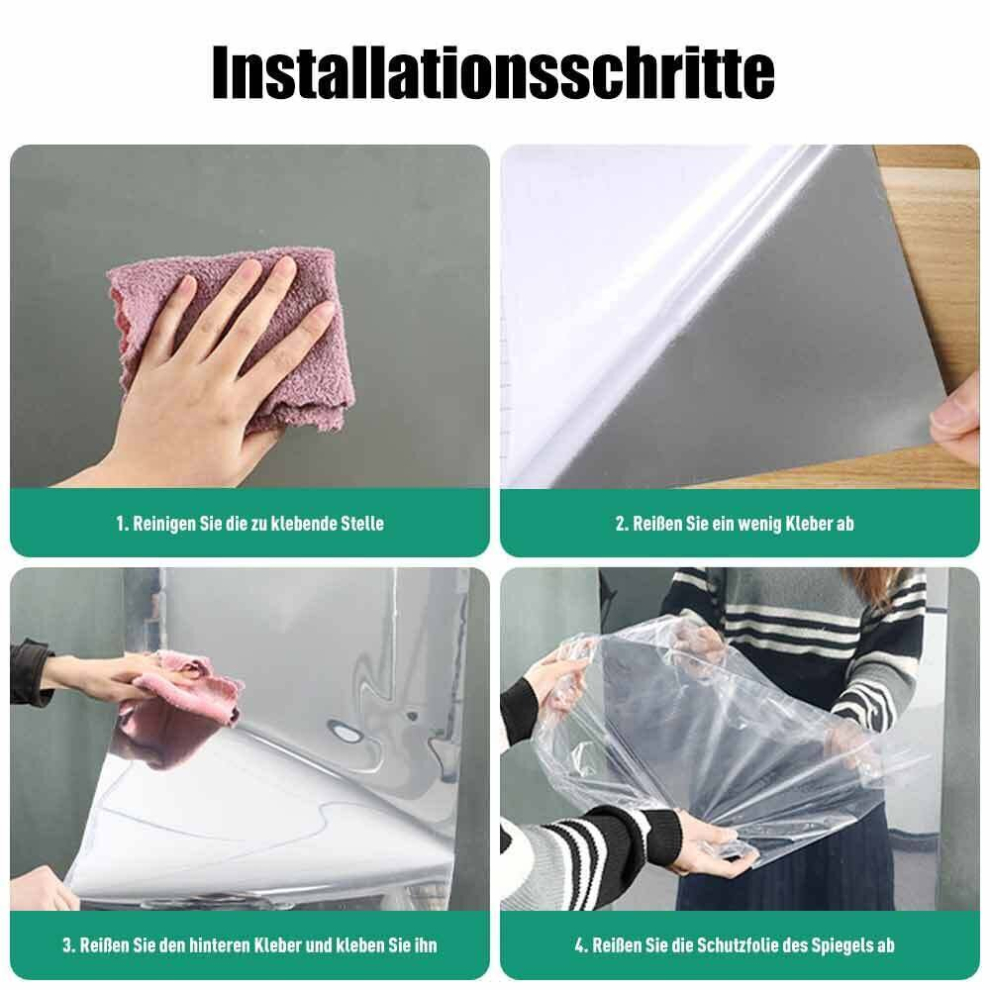 Installationsschritte

1. Reinigen Sie die zu klebende Stelle

2. Reißen Sie ein wenig Kleber ab

3. Reißen Sie den hinteren Kleber und kleben Sie ihn

4. Reißen Sie die Schutzfolie des Spiegels ab