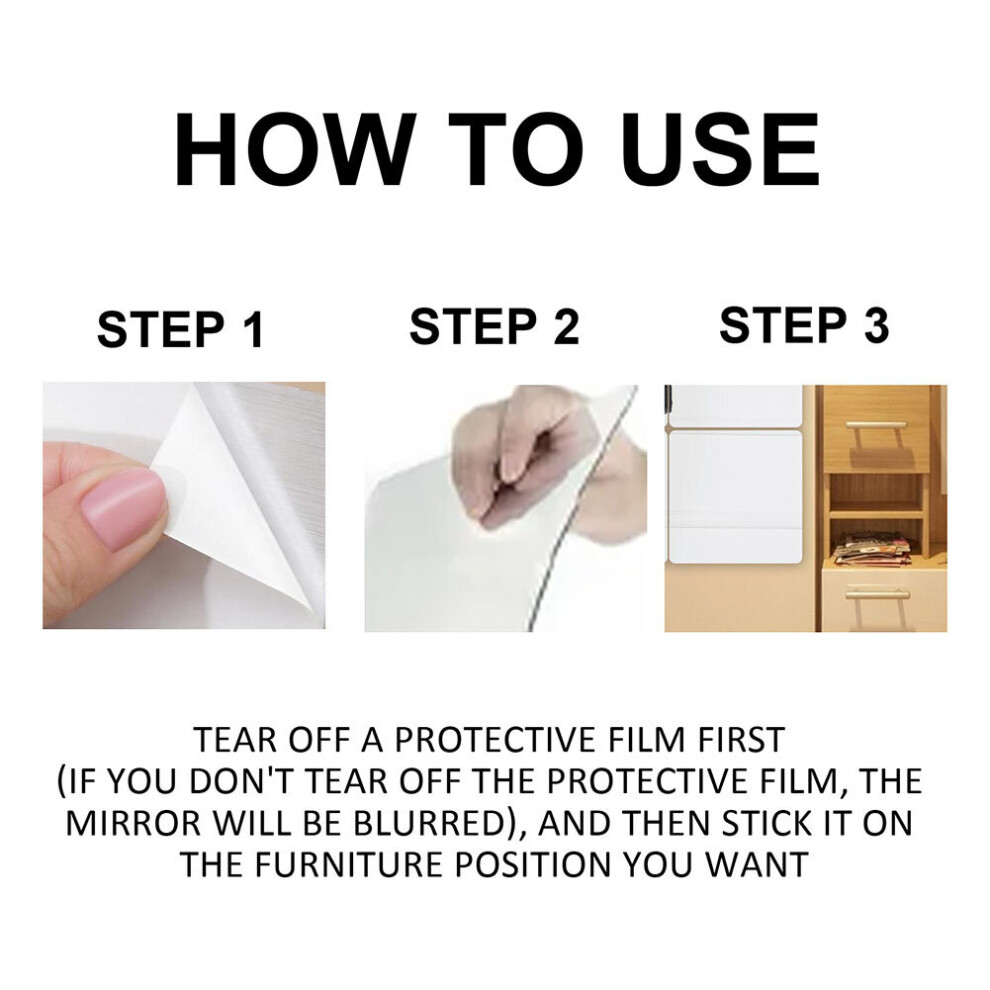 HOW TO USE

STEP 1

STEP 2

STEP 3

TEAR OFF A PROTECTIVE FILM FIRST (IF YOU DON'T TEAR OFF THE PROTECTIVE FILM, THE MIRROR WILL BE BLURRED), AND THEN STICK IT ON THE FURNITURE POSITION YOU WANT